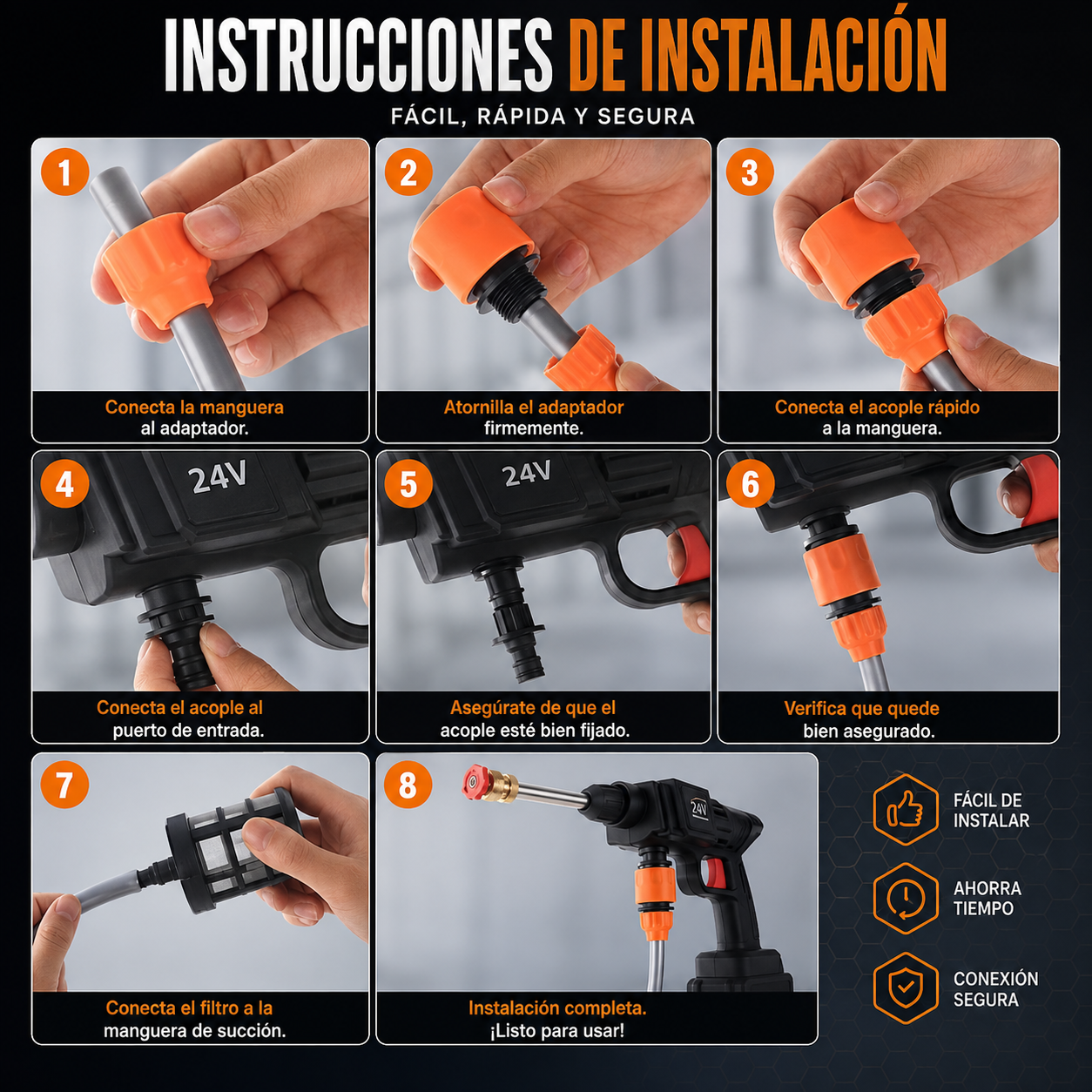 INSTRUCCIONES DE INSTALACIÓN

FÁCIL, RÁPIDA Y SEGURA

1

Conecta la manguera al adaptador.

2

Atornilla el adaptador firmemente.

3

Conecta el acople rápido a la manguera.

4

24V

Conecta el acople al puerto de entrada.

5

24V

Asegúrate de que el acople esté bien fijado.

6

Verifica que quede bien asegurado.

7

Conecta el filtro a la manguera de succión.

8

24V

Instalación completa. ¡Listo para usar!

FÁCIL DE INSTALAR

AHORRA TIEMPO

CONEXIÓN SEGURA