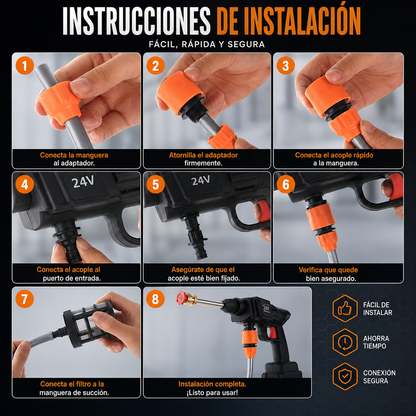 INSTRUCCIONES DE INSTALACIÓN

FÁCIL, RÁPIDA Y SEGURA

1
Conecta la manguera al adaptador.

2
Atornilla el adaptador firmemente.

3
Conecta el acople rápido a la manguera.

4
24V
Conecta el acople al puerto de entrada.

5
24V
Asegúrate de que el acople esté bien fijado.

6
Verifica que quede bien asegurado.

7
Conecta el filtro a la manguera de succión.

8
Instalación completa. ¡Listo para usar!

FÁCIL DE INSTALAR

AHORRA TIEMPO

CONEXIÓN SEGURA